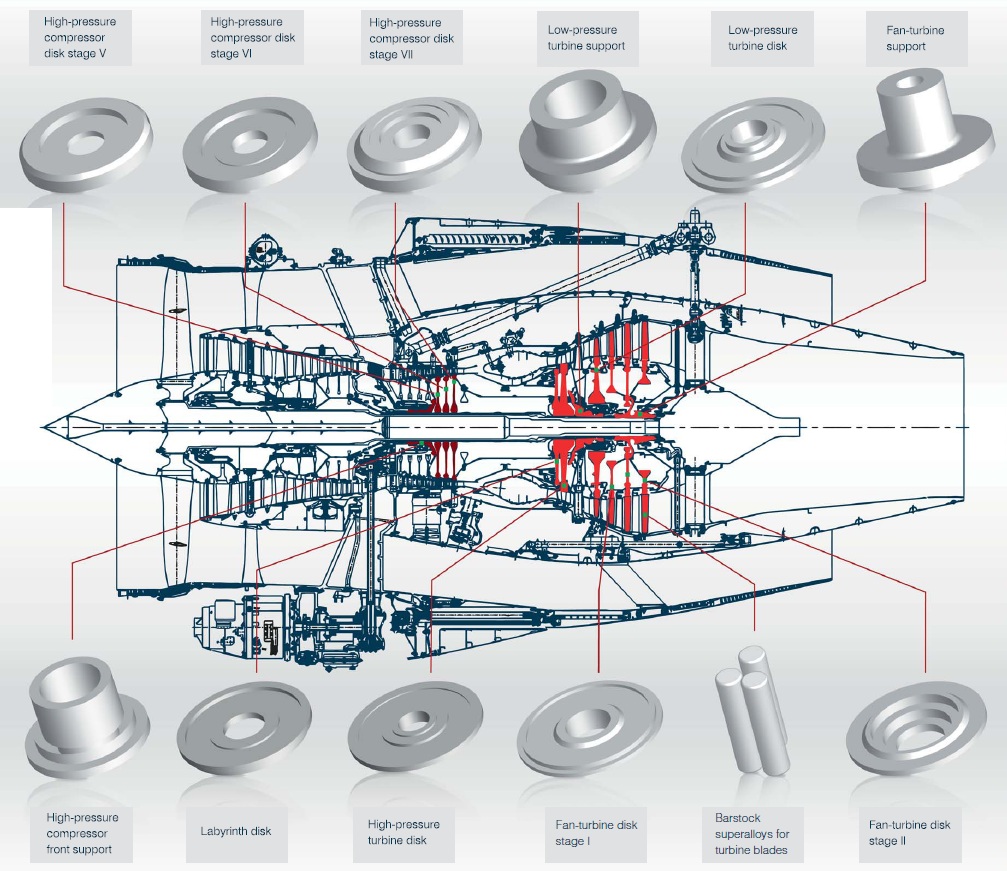 High-pressure compressor disk stage V

High-pressure compressor disk stage VI

High-pressure compressor disk stage VII

Low-pressure turbine support

Low-pressure turbine disk

Fan-turbine support

High-pressure compressor front support

Labyrinth disk

High-pressure turbine disk

Fan-turbine disk stage I

Barstock superalloys for turbine blades

Fan-turbine disk stage II